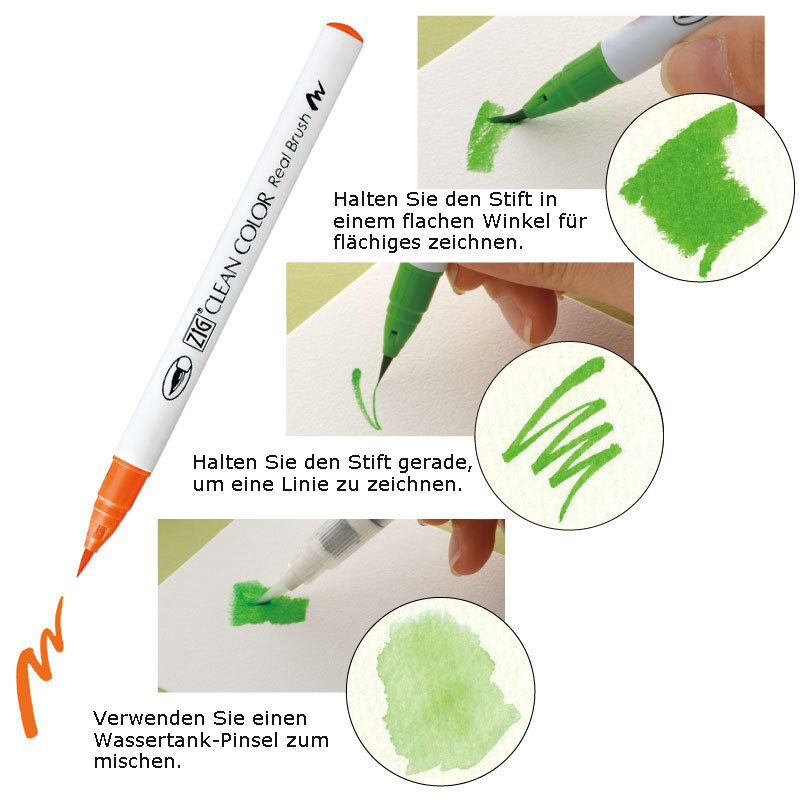 ZIG® CLEAN COLOR Real Brush

Halten Sie den Stift in einem flachen Winkel für flächiges zeichnen.

Halten Sie den Stift gerade, um eine Linie zu zeichnen.

Verwenden Sie einen Wassertank-Pinsel zum mischen.